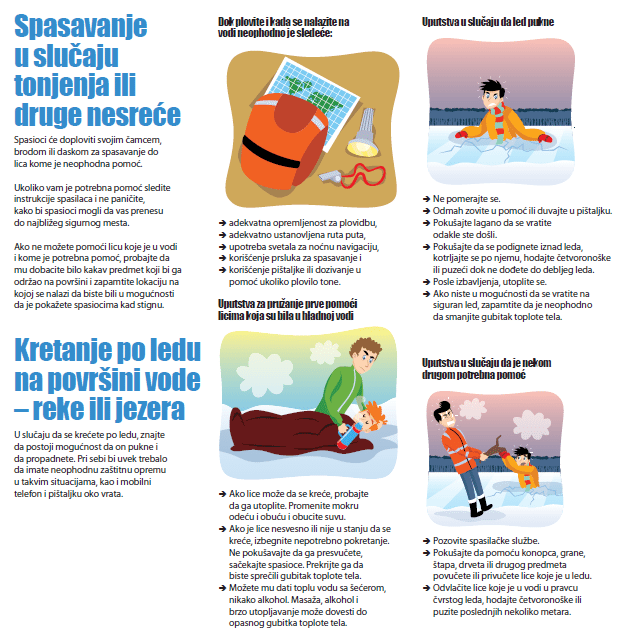 Spasavanje u slučaju tonjenja ili druge nesreće

Spasioci će doploviti svojim čamcem, brodom ili daskom za spasavanje do lica kome je neophodna pomoć.

Ukoliko vam je potrebna pomoć sledite instrukcije spasilaca i ne paničite, kako bi spasioci mogli da vas prenesu do najbližeg sigurnog mesta.

Ako ne možete pomoći licu koje je u vodi i kome je potrebna pomoć, probajte da mu dobacite bilo kakav predmet koji bi ga održao na površini i zapamtite lokaciju na kojoj se nalazi da biste bili u mogućnosti da je pokažete spasiocima kad stignu.

Kretanje po ledu na površini vode – reke ili jezera

U slučaju da se krećete po ledu, znajte da postoji mogućnost da on pukne i da propadnete. Pri sebi bi uvek trebalo da imate neophodnu zaštitnu opremu u takvim situacijama, kao i mobilni telefon i pištaljku oko vrata.

Dok plovite i kada se nalazite na vodi neophodno je sledeće:

➔ adekvatna opremljenost za plovidbu,
➔ adekvatno ustanovljena ruta puta,
➔ upotreba svetala za noćnu navigaciju,
➔ korišćenje prsluka za spasavanje i
➔ korišćenje pištaljke ili dozivanje u pomoć ukoliko plovilo tone.

Uputstva za pružanje prve pomoći licima koja su bila u hladnoj vodi

➔ Ako lice može da se kreće, probajte da ga utoplite. Promenite mokru odeću i obuću i obucite suvu.
➔ Ako je lice nesvesno ili nije u stanju da se kreće, izbegnite nepotrebno pokretanje. Ne pokušavajte da ga presvučete, sačekajte spasioce. Prekrijte ga da biste sprečili gubitak toplote tela.
➔ Možete mu dati toplu vodu sa šećerom, nikako alkohol. Masaža, alkohol i brzo utopljavanje može dovesti do opasnog gubitka toplote tela.

Uputstva u slučaju da led pukne

➔ Ne pomerajte se.
➔ Odmah zovite u pomoć ili duvajte u pištaljku.
➔ Pokušajte lagano da se vratite odakle ste došli.
➔ Pokušajte da se podignete iznad leda, kotrljajte se po njemu, hodajte četvoronoške ili puzeći dok ne dođete do debljeg leda.
➔ Posle izbavljenja, utoplite se.
➔ Ako niste u mogućnosti da se vratite na siguran led, zapamtite da je neophodno da smanjite gubitak toplote tela.

Uputstva u slučaju da je nekom drugom potrebna pomoć

➔ Pozovite spasilačke službe.
➔ Pokušajte da pomoću konopca, grane, štapa, drveta ili drugog predmeta povučete ili privučete lice koje je u ledu.
➔ Odvlačite lice koje je u vodi u pravcu čvrstog leda, hodajte četvoronoške ili puzite poslednjih nekoliko metara.